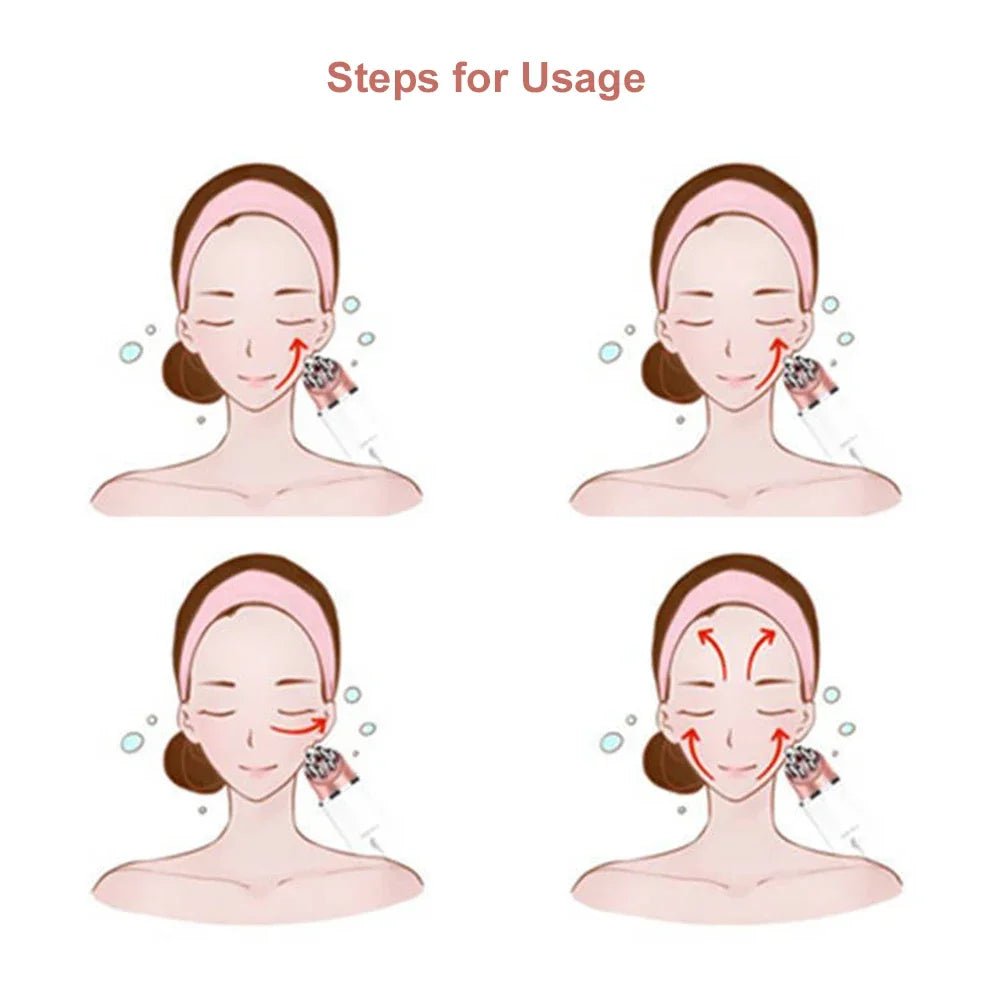 Steps for Usage